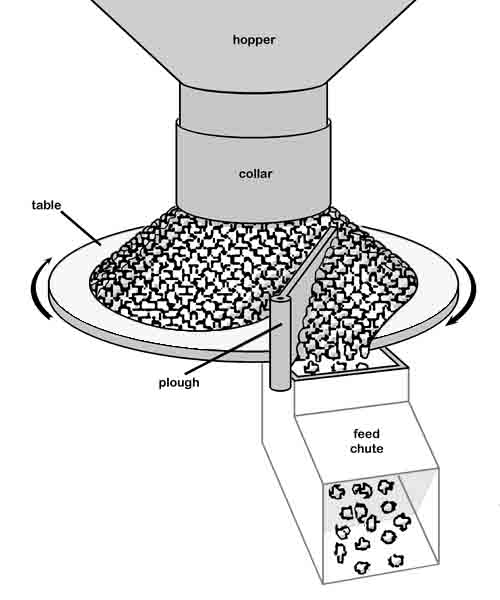 hopper

collar

table

plough

feed chute